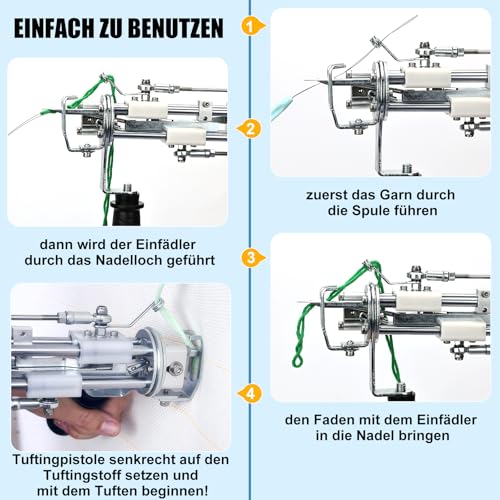 EINFACH ZU BENUTZEN

1

zuerst das Garn durch die Spule führen

2

dann wird der Einfädler durch das Nadelloch geführt

3

den Faden mit dem Einfädler in die Nadel bringen

4

Tuftingpistole senkrecht auf den Tuftingstoff setzen und mit dem Tuften beginnen!