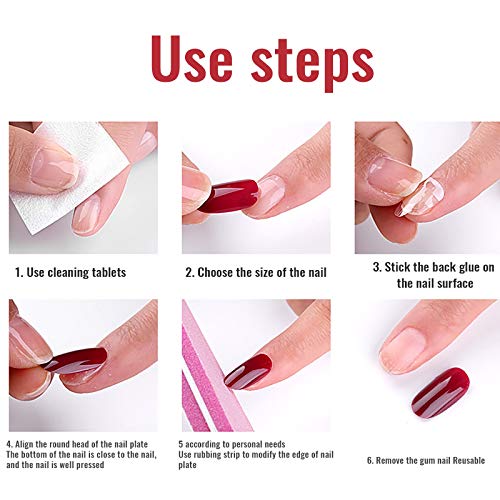 Use steps

1. Use cleaning tablets

2. Choose the size of the nail

3. Stick the back glue on the nail surface

4. Align the round head of the nail plate The bottom of the nail is close to the nail, and the nail is well pressed

5 according to personal needs Use rubbing strip to modify the edge of nail plate

6. Remove the gum nail Reusable