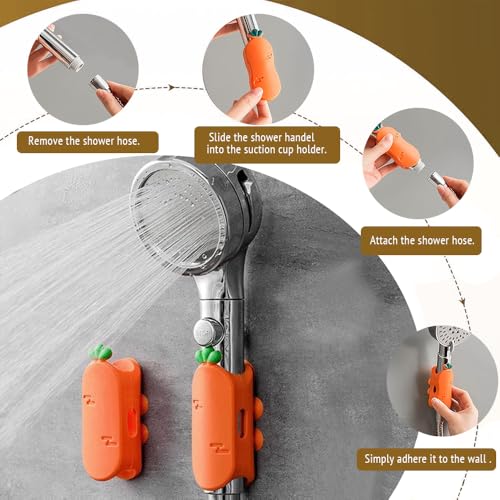 Remove the shower hose.

Slide the shower handel into the suction cup holder.

Attach the shower hose.

Simply adhere it to the wall .