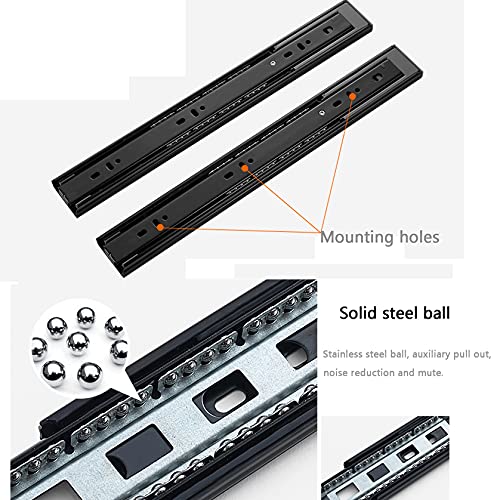 Mounting holes

Solid steel ball

Stainless steel ball, auxiliary pull out, noise reduction and mute.