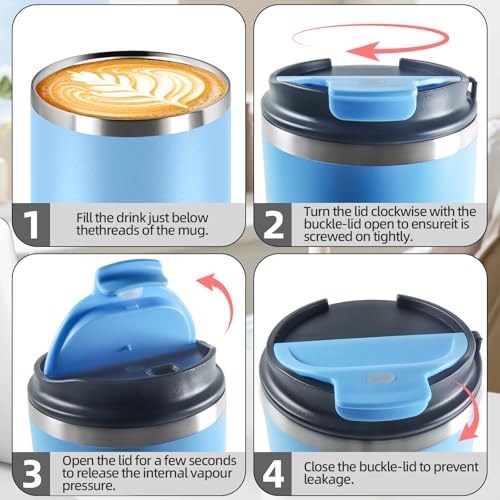 1
Fill the drink just below thethreads of the mug.

2
Turn the lid clockwise with the buckle-lid open to ensureit is screwed on tightly.

3
Open the lid for a few seconds to release the internal vapour pressure.

4
Close the buckle-lid to prevent leakage.