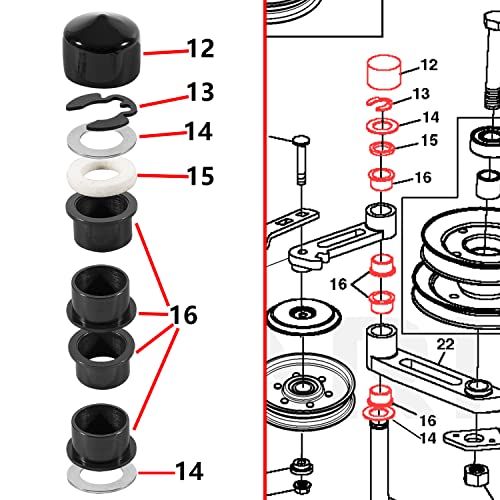 12
13
14
15
16
14

12
13
14
15
16
16
22
16
14