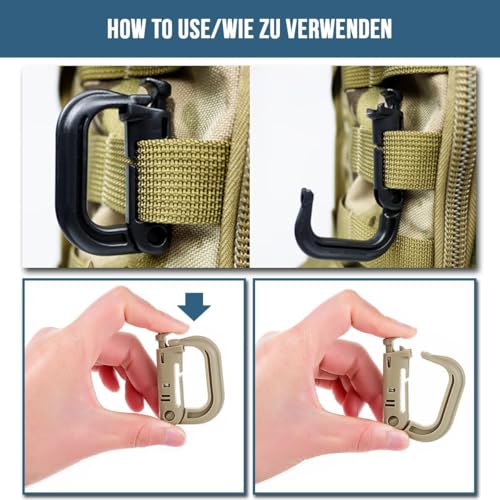 HOW TO USE/WIE ZU VERWENDEN