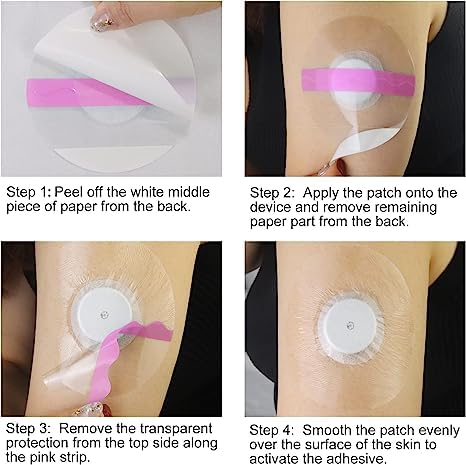 Step 1: Peel off the white middle piece of paper from the back.

Step 2: Apply the patch onto the device and remove remaining paper part from the back.

Step 3: Remove the transparent protection from the top side along the pink strip.

Step 4: Smooth the patch evenly over the surface of the skin to activate the adhesive.