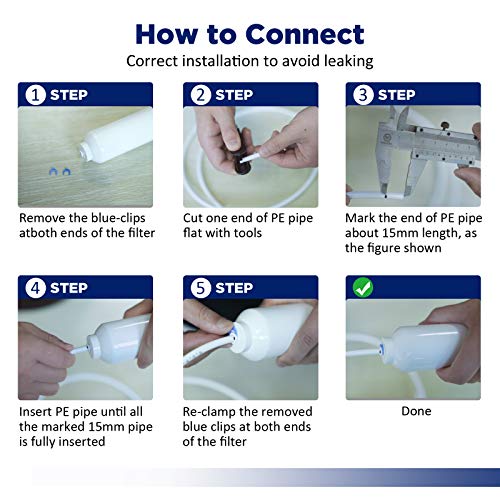 How to Connect

Correct installation to avoid leaking

1 STEP

Remove the blue-clips atboth ends of the filter

2 STEP

Cut one end of PE pipe flat with tools

3 STEP

Mark the end of PE pipe about 15mm length, as the figure shown

4 STEP

Insert PE pipe until all the marked 15mm pipe is fully inserted

5 STEP

Re-clamp the removed blue clips at both ends of the filter

Done