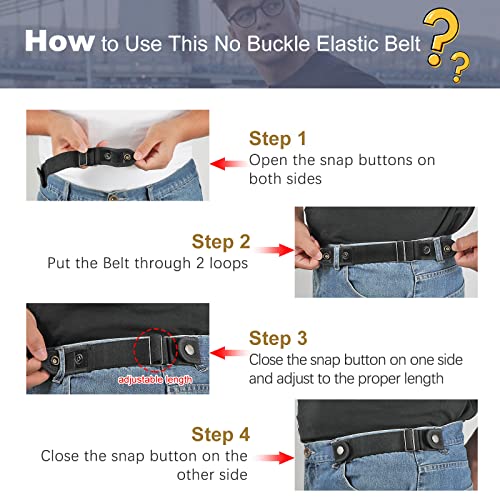 How to Use This No Buckle Elastic Belt ??

Step 1
Open the snap buttons on both sides

Step 2
Put the Belt through 2 loops

adjustable length

Step 3
Close the snap button on one side and adjust to the proper length

Step 4
Close the snap button on the other side