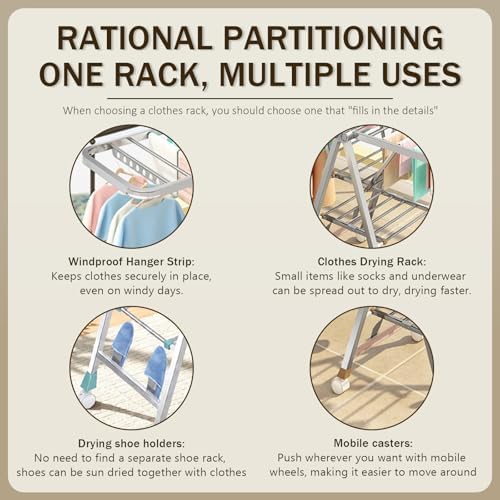 RATIONAL PARTITIONING
ONE RACK, MULTIPLE USES

When choosing a clothes rack, you should choose one that "fills in the details"

Windproof Hanger Strip:
Keeps clothes securely in place, even on windy days.

Clothes Drying Rack:
Small items like socks and underwear can be spread out to dry, drying faster.

Drying shoe holders:
No need to find a separate shoe rack, shoes can be sun dried together with clothes

Mobile casters:
Push wherever you want with mobile wheels, making it easier to move around