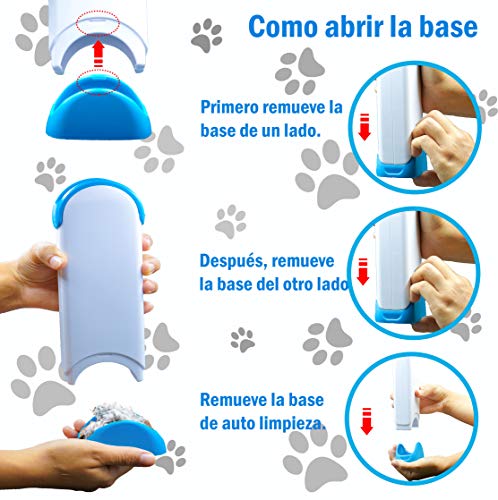 Como abrir la base

Primero remueve la base de un lado.

Después, remueve la base del otro lado

Remueve la base de auto limpieza.