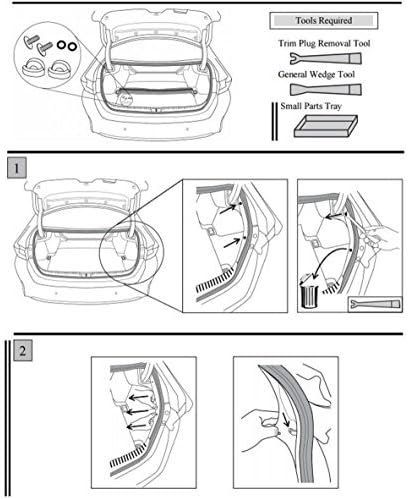 Tools Required

Trim Plug Removal Tool

General Wedge Tool

Small Parts Tray

1

2