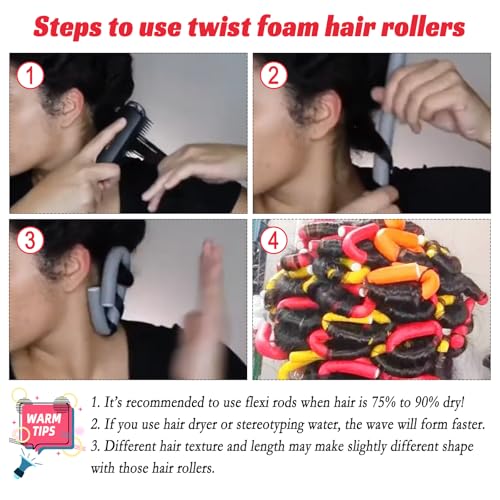 Steps to use twist foam hair rollers

1

2

3

4

WARM TIPS

1. It's recommended to use flexi rods when hair is 75% to 90% dry!
2. If you use hair dryer or stereotyping water, the wave will form faster.
3. Different hair texture and length may make slightly different shape with those hair rollers.