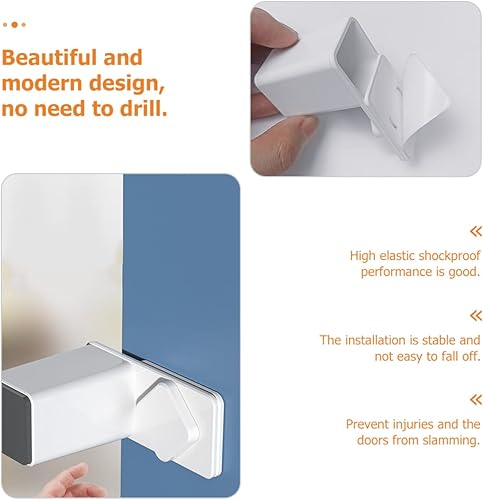 Beautiful and modern design, no need to drill.

«

High elastic shockproof performance is good.

«

The installation is stable and not easy to fall off.

«

Prevent injuries and the doors from slamming.