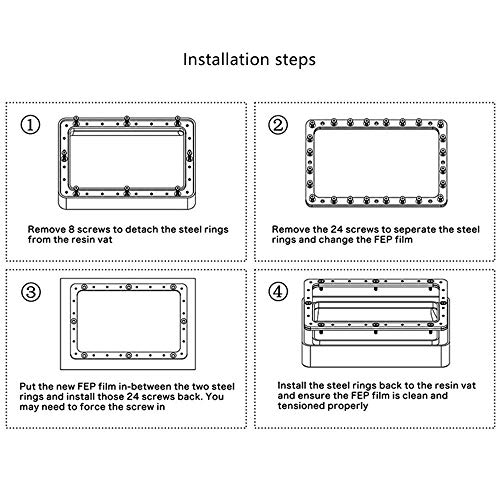 Installation steps

①

Remove 8 screws to detach the steel rings from the resin vat

②

Remove the 24 screws to seperate the steel rings and change the FEP film

③

Put the new FEP film in-between the two steel rings and install those 24 screws back. You may need to force the screw in

④

Install the steel rings back to the resin vat and ensure the FEP film is clean and tensioned properly