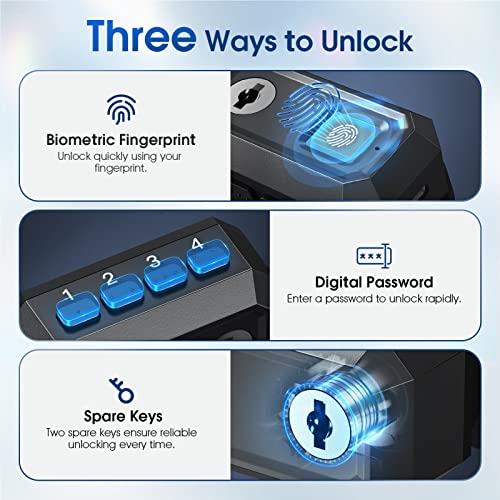 Three Ways to Unlock

Biometric Fingerprint
Unlock quickly using your fingerprint.

1 2 3 4

***

Digital Password
Enter a password to unlock rapidly.

Spare Keys
Two spare keys ensure reliable unlocking every time.