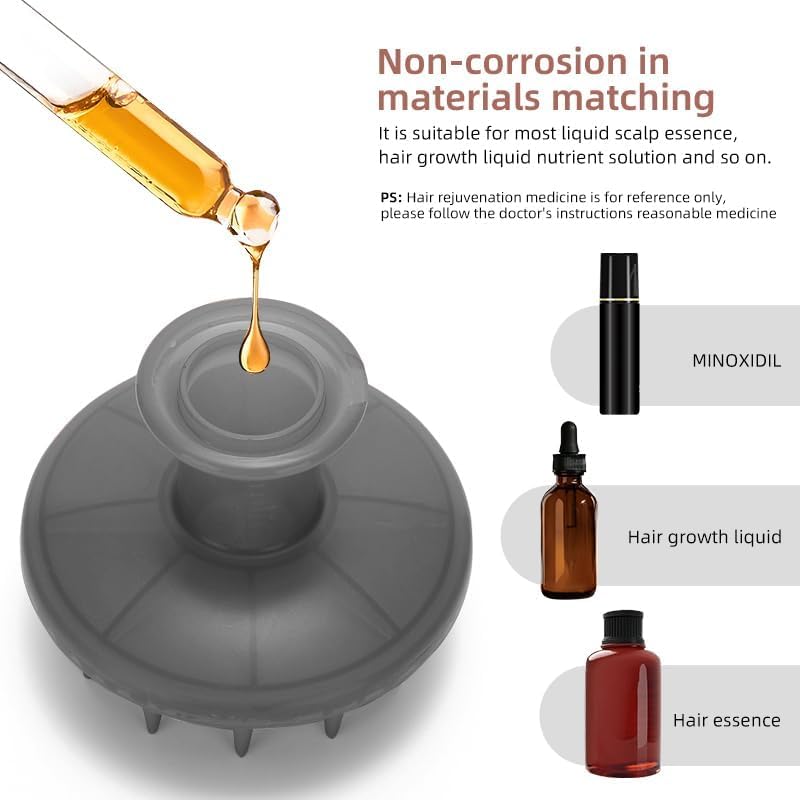 Non-corrosion in materials matching

It is suitable for most liquid scalp essence, hair growth liquid nutrient solution and so on.

PS: Hair rejuvenation medicine is for reference only, please follow the doctor's instructions reasonable medicine

MINOXIDIL

Hair growth liquid

Hair essence