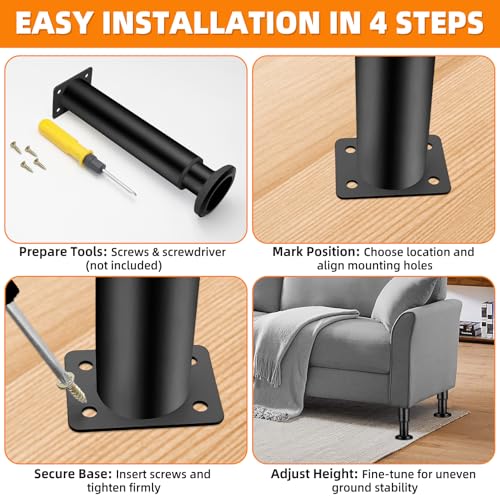 EASY INSTALLATION IN 4 STEPS

Prepare Tools: Screws & screwdriver (not included)

Mark Position: Choose location and align mounting holes

Secure Base: Insert screws and tighten firmly

Adjust Height: Fine-tune for uneven ground stability