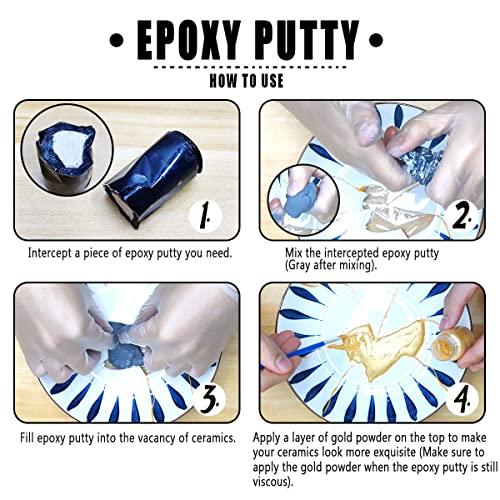 • EPOXY PUTTY •

HOW TO USE

1.

Intercept a piece of epoxy putty you need.

2.

Mix the intercepted epoxy putty (Gray after mixing).

3.

Fill epoxy putty into the vacancy of ceramics.

4.

Apply a layer of gold powder on the top to make your ceramics look more exquisite (Make sure to apply the gold powder when the epoxy putty is still viscous).