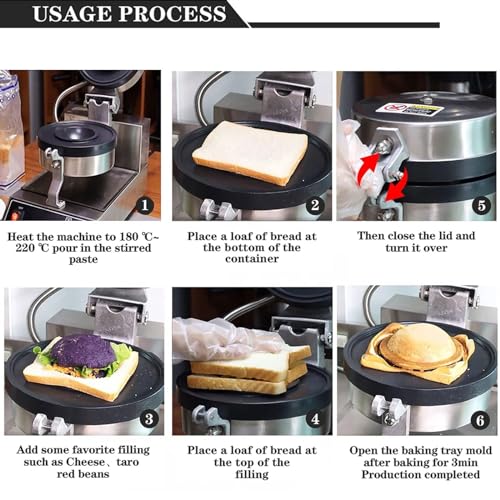 USAGE PROCESS

1

Heat the machine to 180 ℃~ 220 ℃ pour in the stirred paste

2

Place a loaf of bread at the bottom of the container

5

Then close the lid and turn it over

3

Add some favorite filling such as Cheese、taro red beans

4

Place a loaf of bread at the top of the filling

6

Open the baking tray mold after baking for 3min Production completed