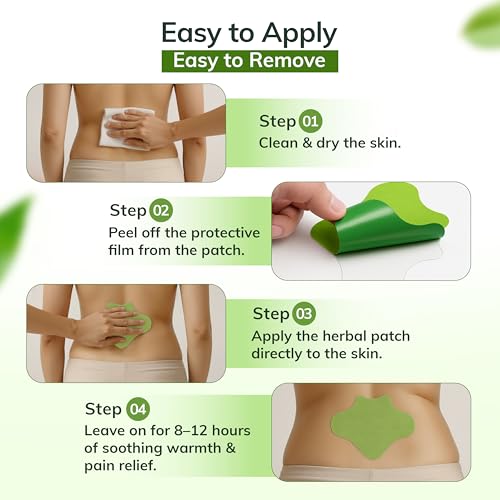 Easy to Apply
Easy to Remove

Step 01
Clean & dry the skin.

Step 02
Peel off the protective film from the patch.

Step 03
Apply the herbal patch directly to the skin.

Step 04
Leave on for 8–12 hours of soothing warmth & pain relief.