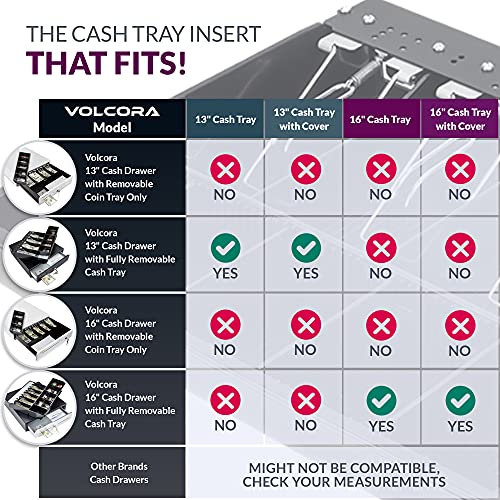 THE CASH TRAY INSERT
THAT FITS!

| VOLCORA Model | 13" Cash Tray | 13" Cash Tray with Cover | 16" Cash Tray | 16" Cash Tray with Cover |
|---|---|---|---|---|
| Volcora 13" Cash Drawer with Removable Coin Tray Only | NO | NO | NO | NO |
| Volcora 13" Cash Drawer with Fully Removable Cash Tray | YES | YES | NO | NO |
| Volcora 16" Cash Drawer with Removable Coin Tray Only | NO | NO | NO | NO |
| Volcora 16" Cash Drawer with Fully Removable Cash Tray | NO | NO | YES | YES |
| Other Brands Cash Drawers | MIGHT NOT BE COMPATIBLE, CHECK YOUR MEASUREMENTS | | | |