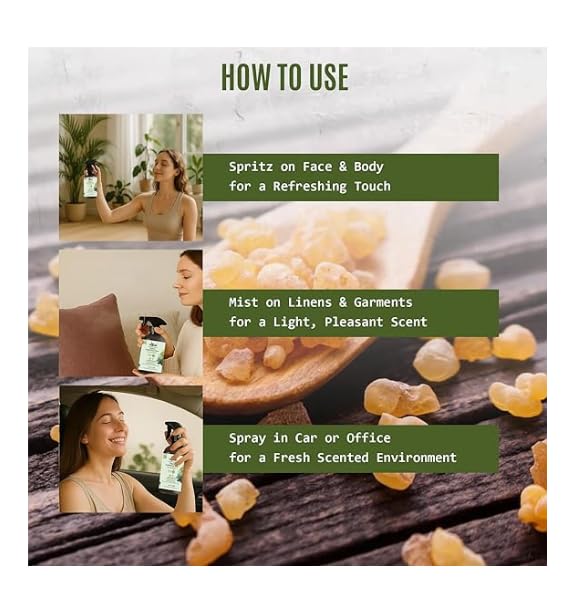 HOW TO USE

Spritz on Face & Body
for a Refreshing Touch

Mist on Linens & Garments
for a Light, Pleasant Scent

Spray in Car or Office
for a Fresh Scented Environment