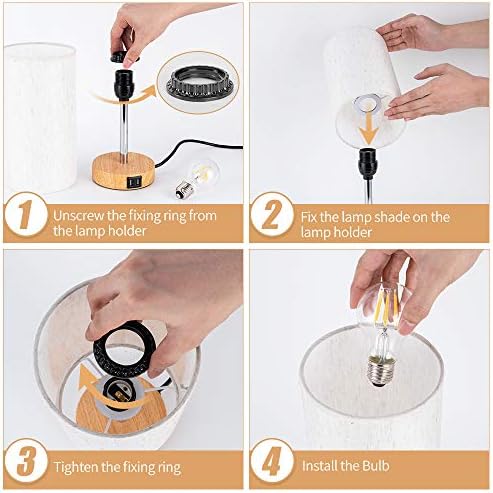 1 Unscrew the fixing ring from the lamp holder

2 Fix the lamp shade on the lamp holder

3 Tighten the fixing ring

4 Install the Bulb