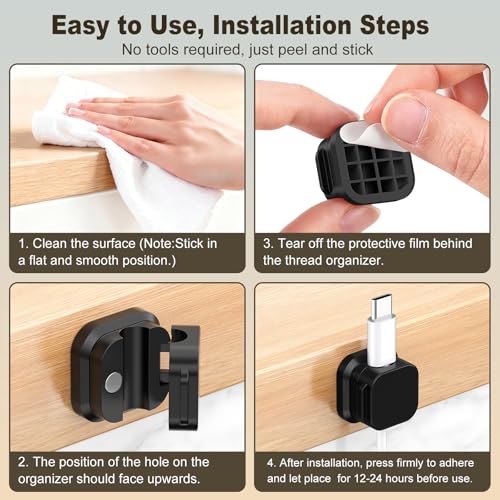 Easy to Use, Installation Steps
No tools required, just peel and stick

1. Clean the surface (Note:Stick in a flat and smooth position.)

3. Tear off the protective film behind the thread organizer.

2. The position of the hole on the organizer should face upwards.

4. After installation, press firmly to adhere and let place for 12-24 hours before use.