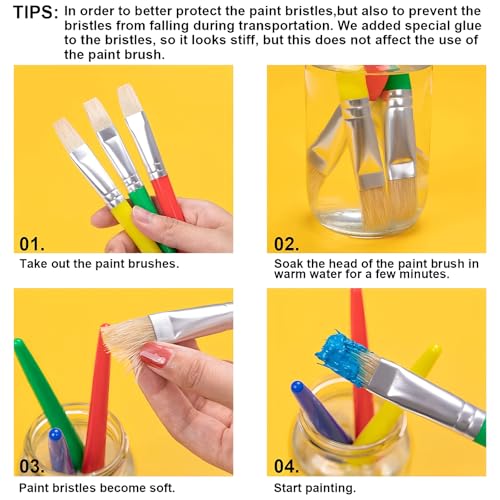 TIPS: In order to better protect the paint bristles,but also to prevent the bristles from falling during transportation. We added special glue to the bristles, so it looks stiff, but this does not affect the use of the paint brush.

01.

Take out the paint brushes.

02.

Soak the head of the paint brush in warm water for a few minutes.

03.

Paint bristles become soft.

04.

Start painting.