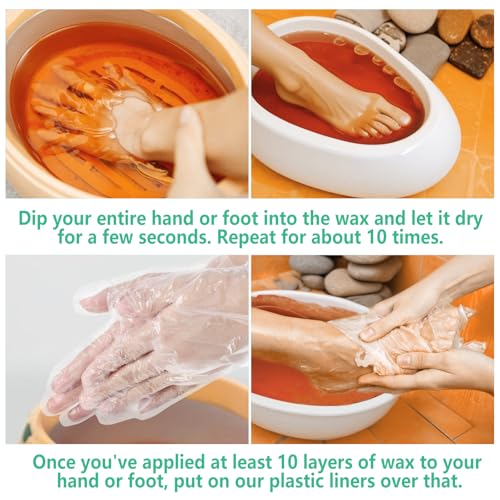 Dip your entire hand or foot into the wax and let it dry for a few seconds. Repeat for about 10 times.

Once you've applied at least 10 layers of wax to your hand or foot, put on our plastic liners over that.