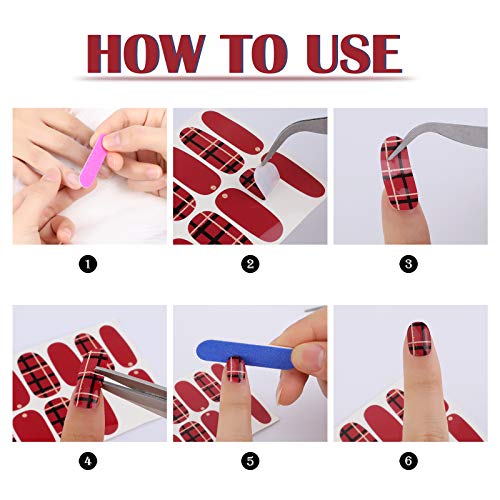 HOW TO USE

1

2

3

4

5

6