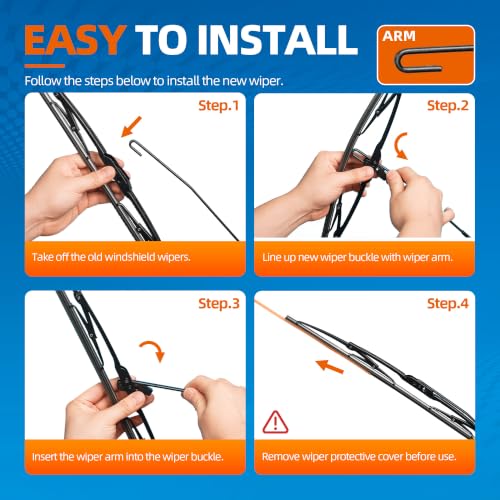 EASY TO INSTALL

ARM

Follow the steps below to install the new wiper.

Step.1

Take off the old windshield wipers.

Step.2

Line up new wiper buckle with wiper arm.

Step.3

Insert the wiper arm into the wiper buckle.

Step.4

Remove wiper protective cover before use.