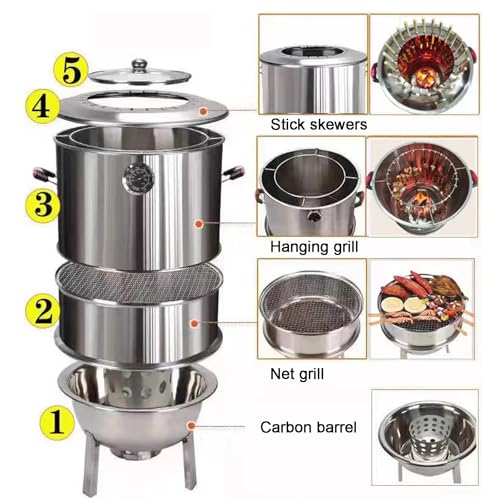 5
4
Stick skewers
3
Hanging grill
2
Net grill
1
Carbon barrel