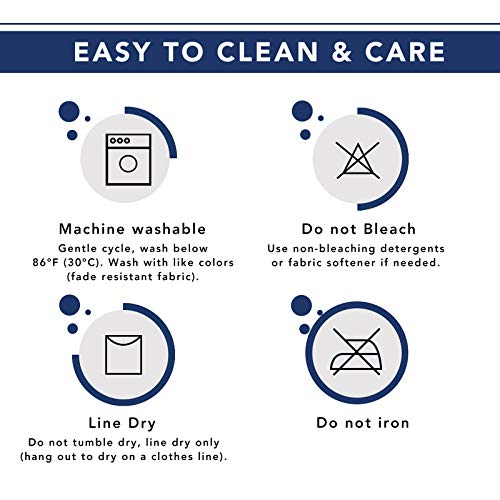 EASY TO CLEAN & CARE

Machine washable
Gentle cycle, wash below 86°F (30°C). Wash with like colors (fade resistant fabric).

Do not Bleach
Use non-bleaching detergents or fabric softener if needed.

Line Dry
Do not tumble dry, line dry only (hang out to dry on a clothes line).

Do not iron