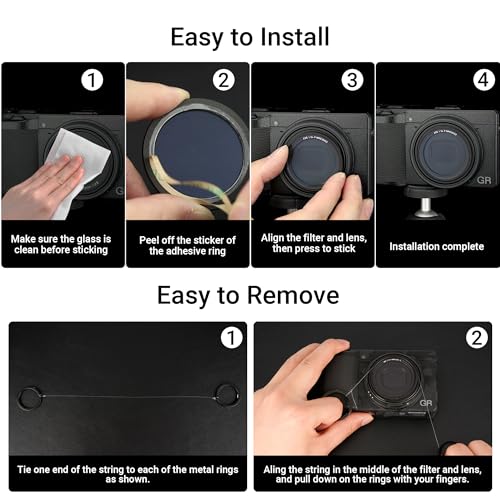 Easy to Install

1

Make sure the glass is clean before sticking

2

Peel off the sticker of the adhesive ring

3

Align the filter and lens, then press to stick

4

GR

Installation complete

Easy to Remove

1

Tie one end of the string to each of the metal rings as shown.

2

GR

Aling the string in the middle of the filter and lens, and pull down on the rings with your fingers.