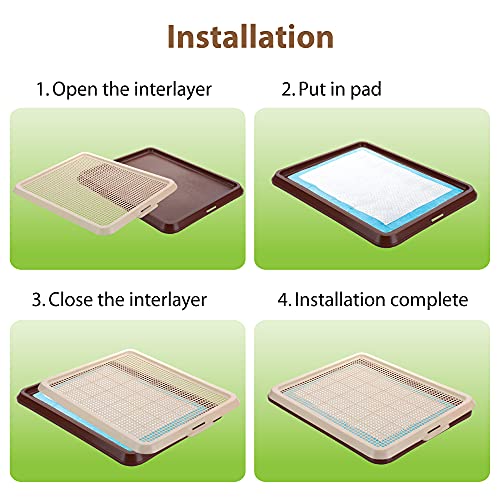 Installation

1. Open the interlayer

2. Put in pad

3. Close the interlayer

4. Installation complete