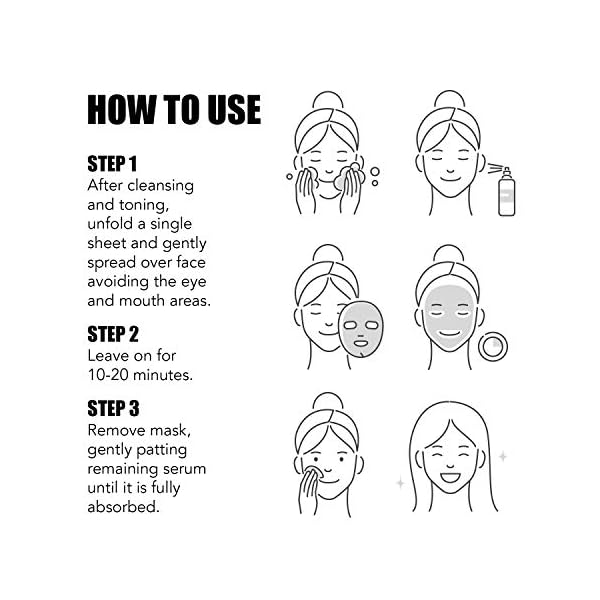 HOW TO USE

STEP 1
After cleansing and toning, unfold a single sheet and gently spread over face avoiding the eye and mouth areas.

STEP 2
Leave on for 10-20 minutes.

STEP 3
Remove mask, gently patting remaining serum until it is fully absorbed.