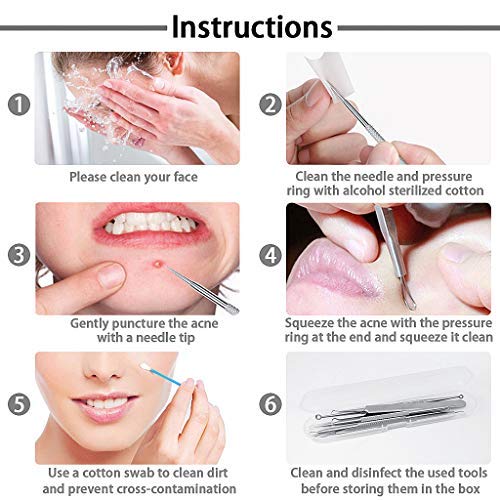 Instructions

1
Please clean your face

2
Clean the needle and pressure ring with alcohol sterilized cotton

3
Gently puncture the acne with a needle tip

4
Squeeze the acne with the pressure ring at the end and squeeze it clean

5
Use a cotton swab to clean dirt and prevent cross-contamination

6
Clean and disinfect the used tools before storing them in the box