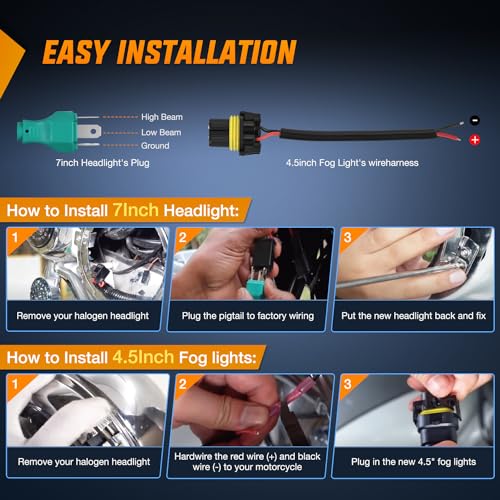 EASY INSTALLATION

High Beam
Low Beam
Ground
7inch Headlight's Plug

-
+
4.5inch Fog Light's wireharness

How to Install 7Inch Headlight:

1
Remove your halogen headlight

2
Plug the pigtail to factory wiring

3
Put the new headlight back and fix

How to Install 4.5Inch Fog lights:

1
Remove your halogen headlight

2
Hardwire the red wire (+) and black wire (-) to your motorcycle

3
Plug in the new 4.5" fog lights