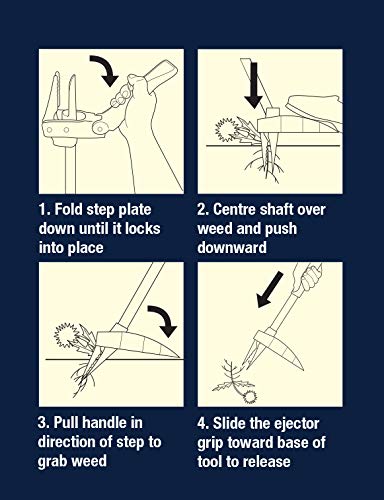 1. Fold step plate down until it locks into place

2. Centre shaft over weed and push downward

3. Pull handle in direction of step to grab weed

4. Slide the ejector grip toward base of tool to release