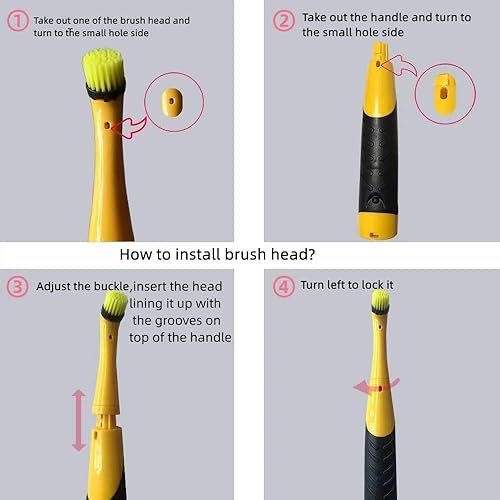 ① Take out one of the brush head and turn to the small hole side

② Take out the handle and turn to the small hole side

How to install brush head?

③ Adjust the buckle,insert the head lining it up with the grooves on top of the handle

④ Turn left to lock it