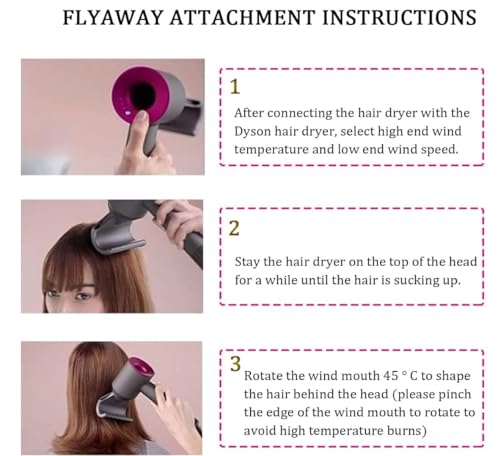 FLYAWAY ATTACHMENT INSTRUCTIONS

1

After connecting the hair dryer with the Dyson hair dryer, select high end wind temperature and low end wind speed.

2

Stay the hair dryer on the top of the head for a while until the hair is sucking up.

3

Rotate the wind mouth 45 ° C to shape the hair behind the head (please pinch the edge of the wind mouth to rotate to avoid high temperature burns)