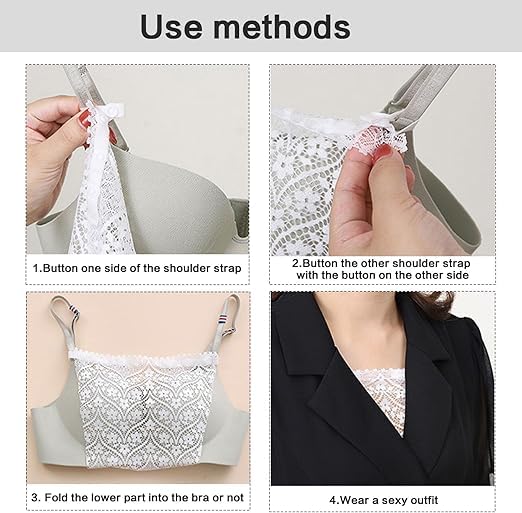 Use methods

1.Button one side of the shoulder strap

2.Button the other shoulder strap with the button on the other side

3. Fold the lower part into the bra or not

4.Wear a sexy outfit