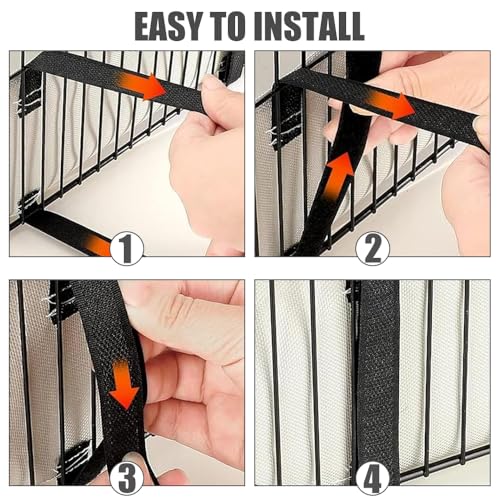 EASY TO INSTALL

1

2

3

4