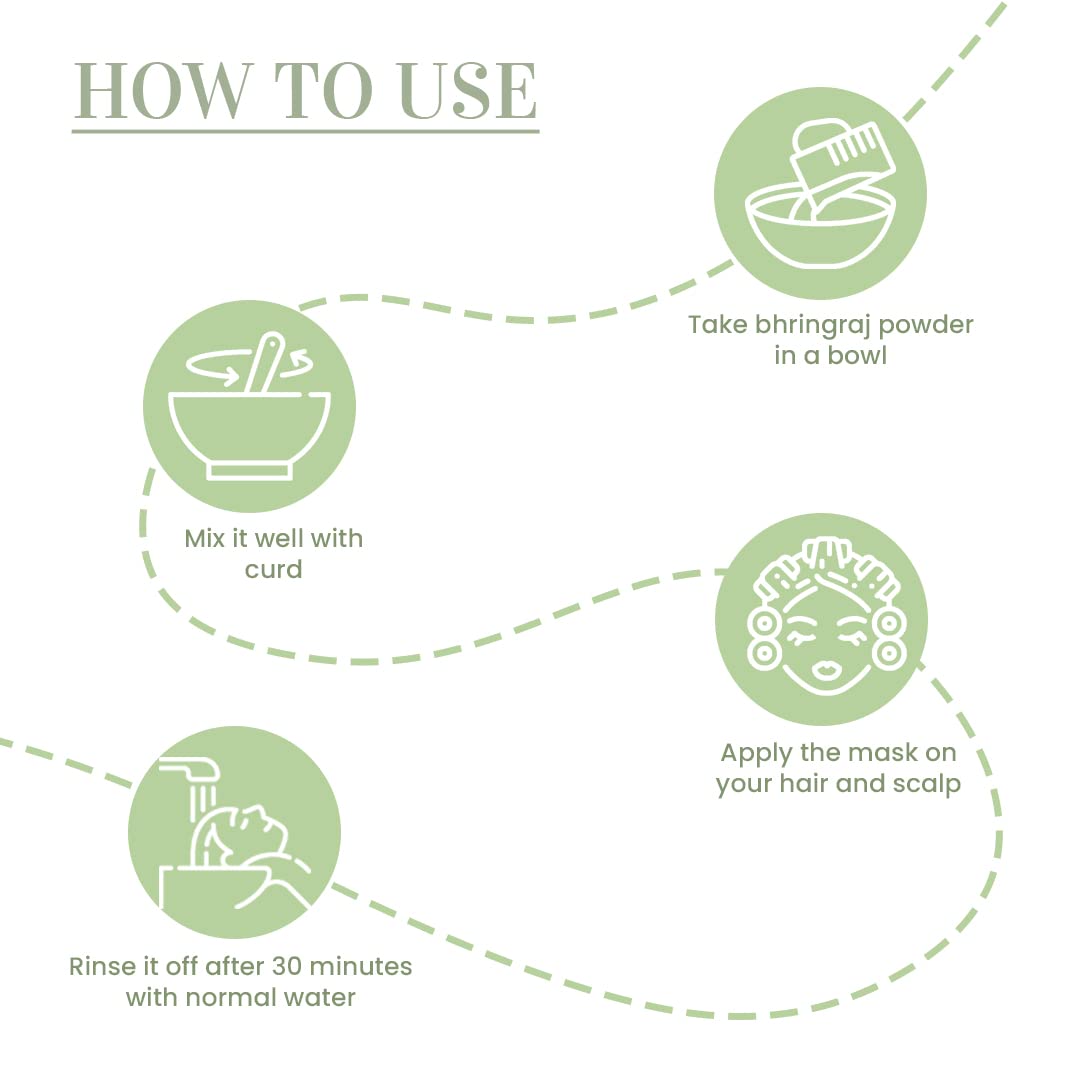 HOW TO USE

Take bhringraj powder in a bowl

Mix it well with curd

Apply the mask on your hair and scalp

Rinse it off after 30 minutes with normal water