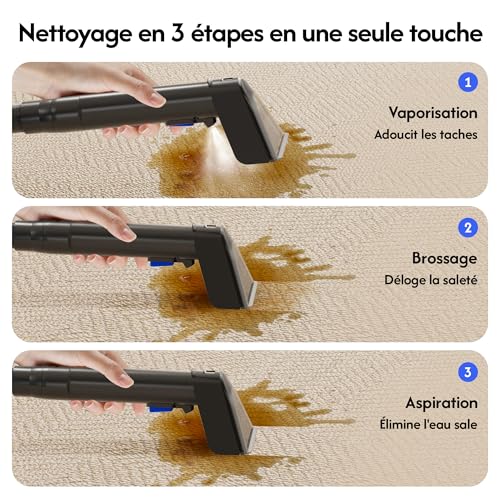 Nettoyage en 3 étapes en une seule touche

1

Vaporisation

Adoucit les taches

2

Brossage

Déloge la saleté

3

Aspiration

Élimine l'eau sale