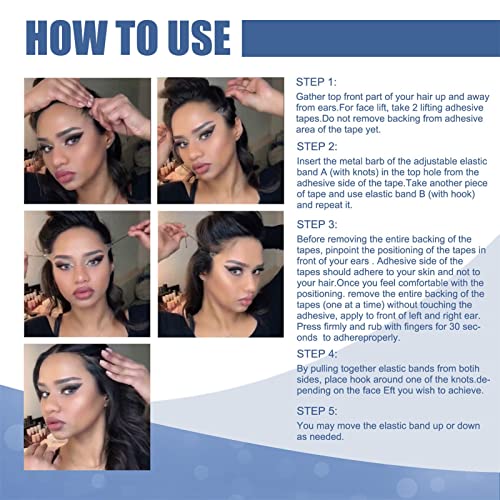 HOW TO USE

STEP 1:
Gather top front part of your hair up and away from ears.For face lift, take 2 lifting adhesive tapes.Do not remove backing from adhesive area of the tape yet.

STEP 2:
Insert the metal barb of the adjustable elastic band A (with knots) in the top hole from the adhesive side of the tape.Take another piece of tape and use elastic band B (with hook) and repeat it.

STEP 3:
Before removing the entire backing of the tapes, pinpoint the positioning of the tapes in front of your ears . Adhesive side of the tapes should adhere to your skin and not to your hair.Once you feel comfortable with the positioning. remove the entire backing of the tapes (one at a time) without touching the adhesive, apply to front of left and right ear. Press firmly and rub with fingers for 30 seconds to adhereproperly.

STEP 4:
By pulling together elastic bands from botih sides, place hook around one of the knots.depending on the face Eft you wish to achieve.

STEP 5:
You may move the elastic band up or down as needed.