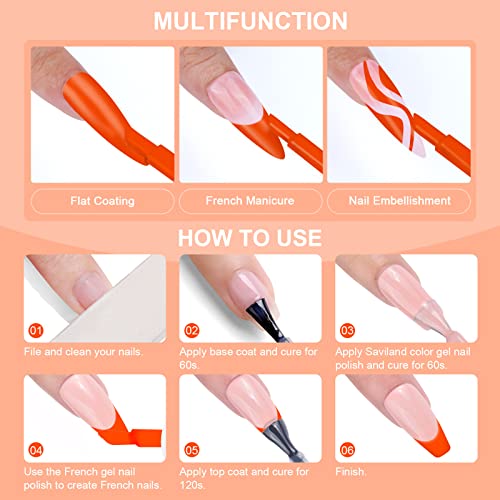 MULTIFUNCTION

Flat Coating

French Manicure

Nail Embellishment

HOW TO USE

01
File and clean your nails.

02
Apply base coat and cure for 60s.

03
Apply Saviland color gel nail polish and cure for 60s.

04
Use the French gel nail polish to create French nails.

05
Apply top coat and cure for 120s.

06
Finish.