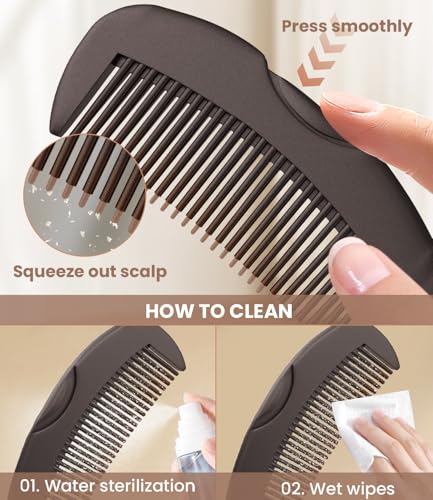 Press smoothly

Squeeze out scalp

HOW TO CLEAN

01. Water sterilization

02. Wet wipes