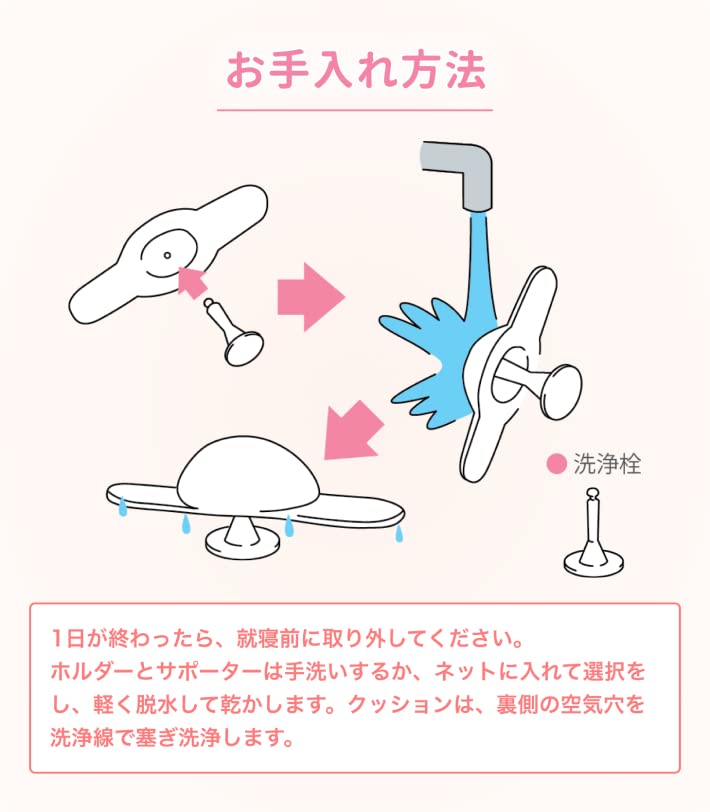 お手入れ方法

洗浄栓

1日が終わったら、就寝前に取り外してください。
ホルダーとサポーターは手洗いするか、ネットに入れて選択をし、軽く脱水して乾かします。クッションは、裏側の空気穴を洗浄線で塞ぎ洗浄します。