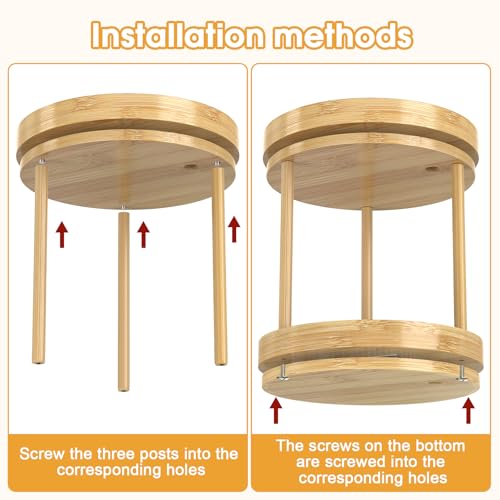 Installation methods

Screw the three posts into the corresponding holes

The screws on the bottom are screwed into the corresponding holes