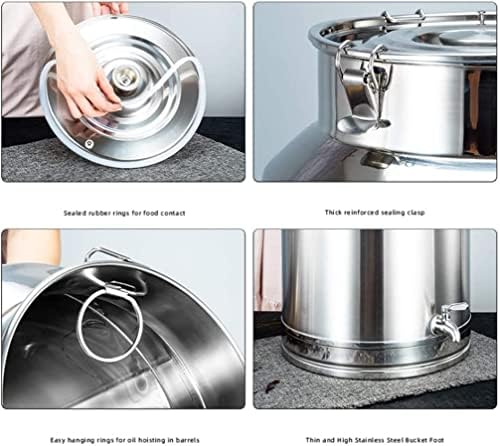 Sealed rubber rings for food contact

Thick reinforced sealing clasp

Easy hanging rings for oil hoisting in barrels

Thin and High Stainless Steel Bucket Foot